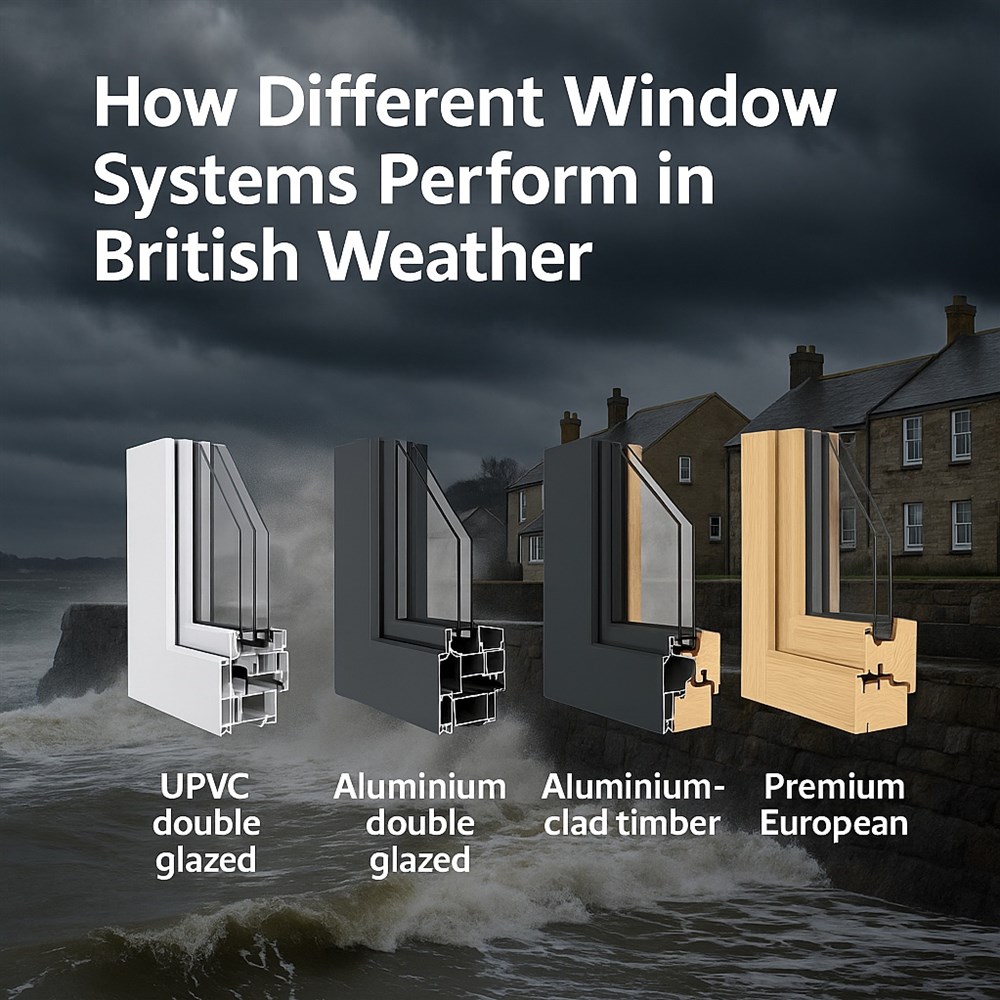 How Different Window Systems Perform in British Weather

UPVC double glazed

Aluminium double glazed

Aluminium-clad timber

Premium European